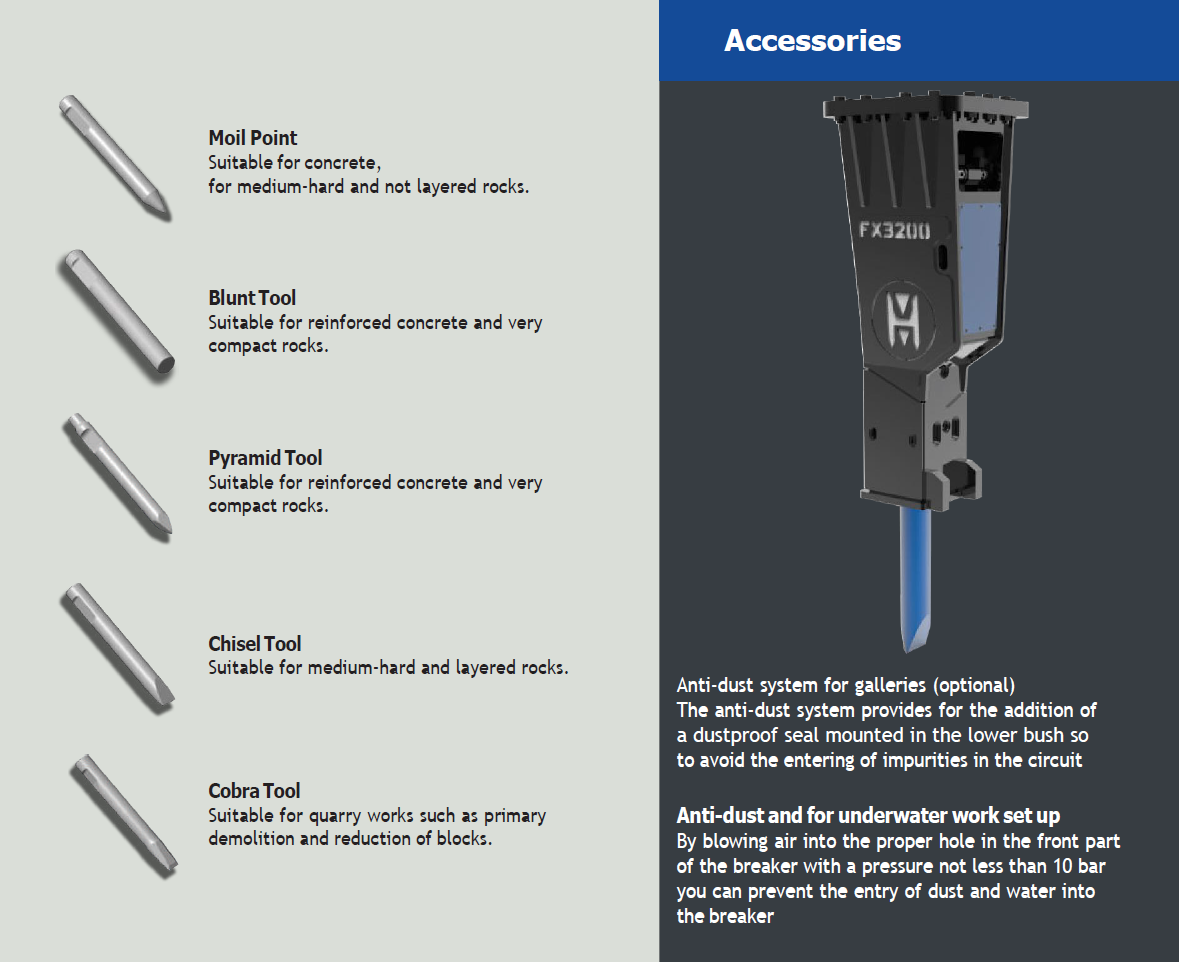 Moil Point
Suitable for concrete,
for medium-hard and not layered rocks.

Blunt Tool
Suitable for reinforced concrete and very compact rocks.

Pyramid Tool
Suitable for reinforced concrete and very compact rocks.

Chisel Tool
Suitable for medium-hard and layered rocks.

Cobra Tool
Suitable for quarry works such as primary demolition and reduction of blocks.

Accessories

FX3200

Anti-dust system for galleries (optional)
The anti-dust system provides for the addition of a dustproof seal mounted in the lower bush so to avoid the entering of impurities in the circuit

Anti-dust and for underwater work set up
By blowing air into the proper hole in the front part of the breaker with a pressure not less than 10 bar you can prevent the entry of dust and water into the breaker